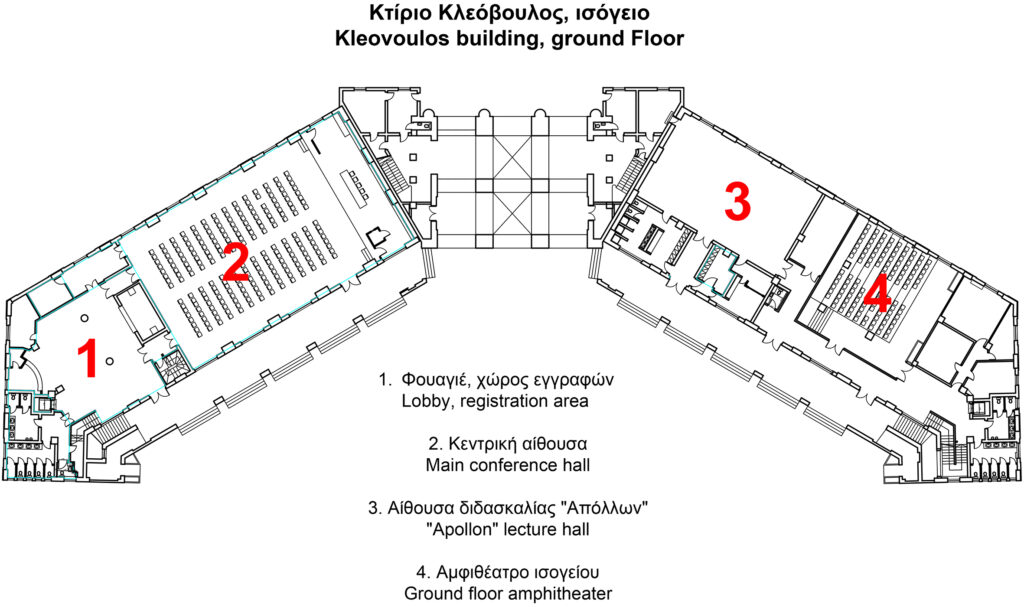 Κτίριο Κλεόβουλος, ισόγειο
Kleovoulos building, ground Floor

1

2

3

4

1. Φουαγιέ, χώρος εγγραφών
Lobby, registration area

2. Κεντρική αίθουσα
Main conference hall

3. Αίθουσα διδασκαλίας "Απόλλων"
"Apollon" lecture hall

4. Αμφιθέατρο ισογείου
Ground floor amphitheater